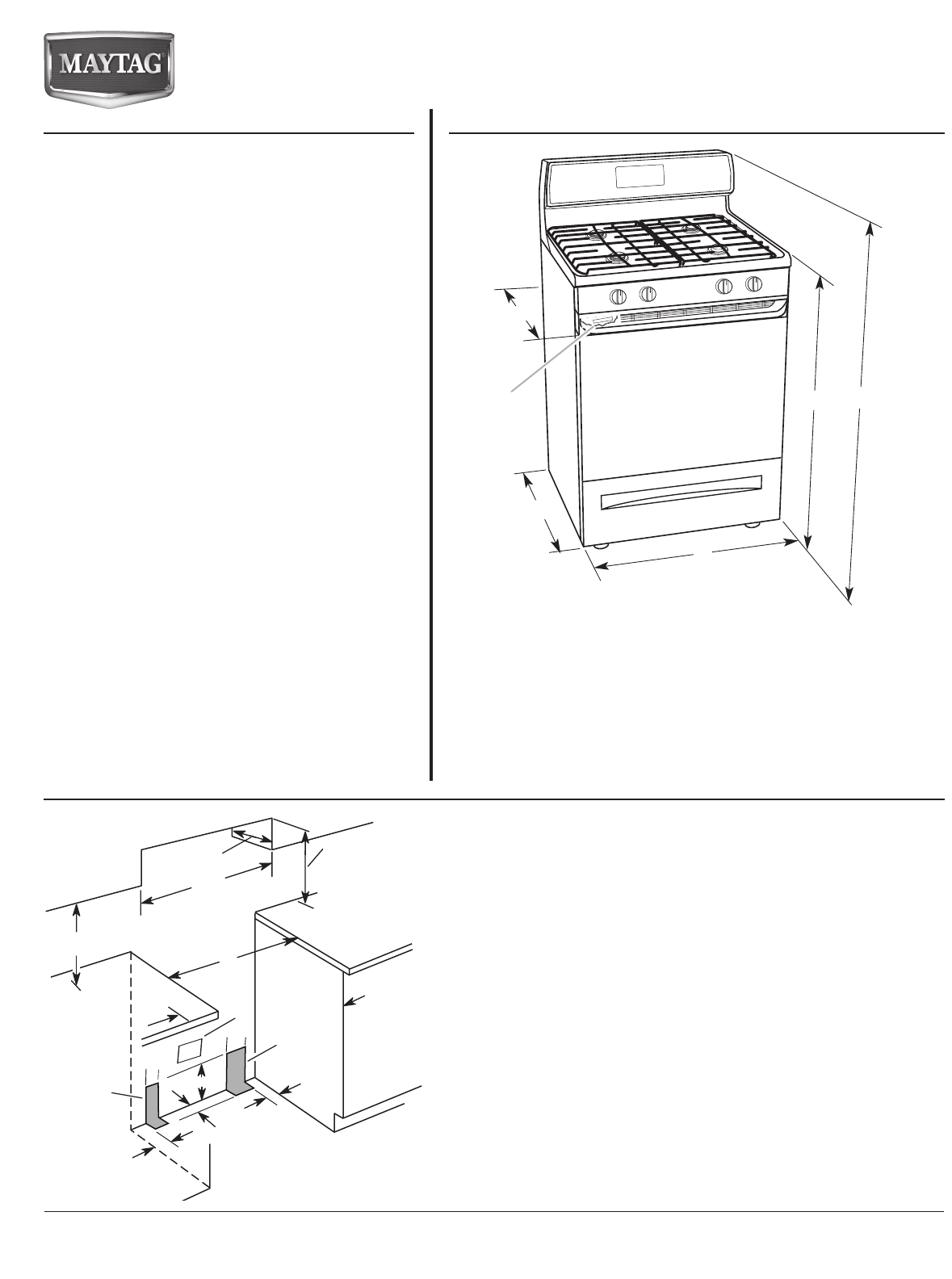 MAYTAG®